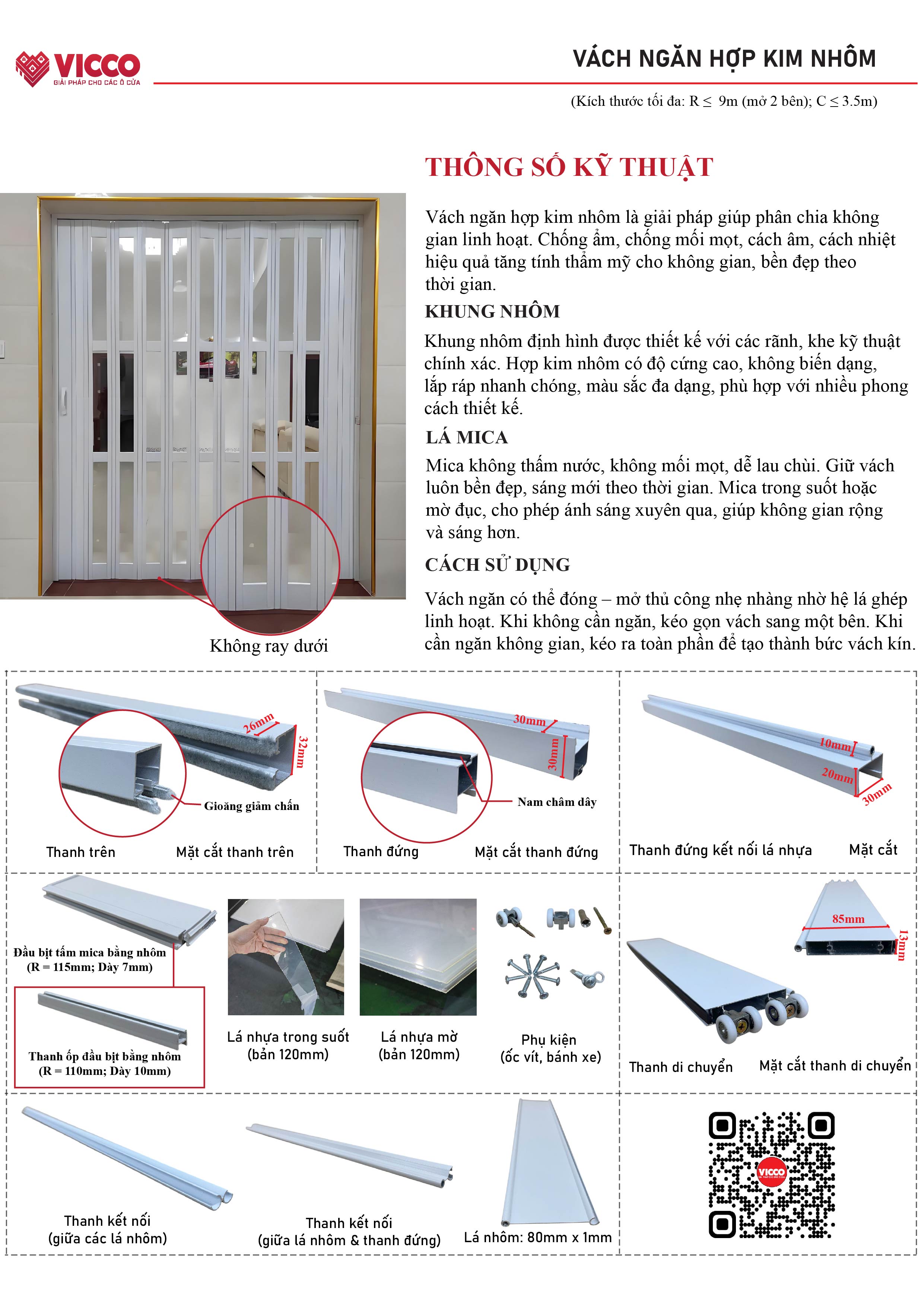 VICCO
GIẢI PHÁP CHO CÁC Ô CỬA

VÁCH NGĂN HỢP KIM NHÔM

(Kích thước tối đa: R ≤ 9m (mở 2 bên); C ≤ 3.5m)

THÔNG SỐ KỸ THUẬT

Vách ngăn hợp kim nhôm là giải pháp giúp phân chia không gian linh hoạt. Chống ẩm, chống mối mọt, cách âm, cách nhiệt hiệu quả tăng tính thẩm mỹ cho không gian, bền đẹp theo thời gian.

KHUNG NHÔM

Khung nhôm định hình được thiết kế với các rãnh, khe kỹ thuật chính xác. Hợp kim nhôm có độ cứng cao, không biến dạng, lắp ráp nhanh chóng, màu sắc đa dạng, phù hợp với nhiều phong cách thiết kế.

LÁ MICA

Mica không thấm nước, không mối mọt, dễ lau chùi. Giữ vách luôn bền đẹp, sáng mới theo thời gian. Mica trong suốt hoặc mờ đục, cho phép ánh sáng xuyên qua, giúp không gian rộng và sáng hơn.

CÁCH SỬ DỤNG

Vách ngăn có thể đóng – mở thủ công nhẹ nhàng nhờ hệ lá ghép linh hoạt. Khi không cần ngăn, kéo gọn vách sang một bên. Khi cần ngăn không gian, kéo ra toàn phần để tạo thành bức vách kín.

Không ray dưới

26mm
32mm
Gioăng giảm chấn
Thanh trên
Mặt cắt thanh trên

30mm
30mm
Nam châm dây
Thanh đứng
Mặt cắt thanh đứng

10mm
20mm
30mm
Thanh đứng kết nối lá nhựa
Mặt cắt

Đầu bịt tấm mica bằng nhôm
(R = 115mm; Dày 7mm)
Thanh ốp đầu bịt bằng nhôm
(R = 110mm; Dày 10mm)

Lá nhựa trong suốt
(bản 120mm)

Lá nhựa mờ
(bản 120mm)

Phụ kiện
(ốc vít, bánh xe)

85mm
13mm
Thanh di chuyển
Mặt cắt thanh di chuyển

Thanh kết nối
(giữa các lá nhôm)

Thanh kết nối
(giữa lá nhôm & thanh đứng)

Lá nhôm: 80mm x 1mm

VICCO